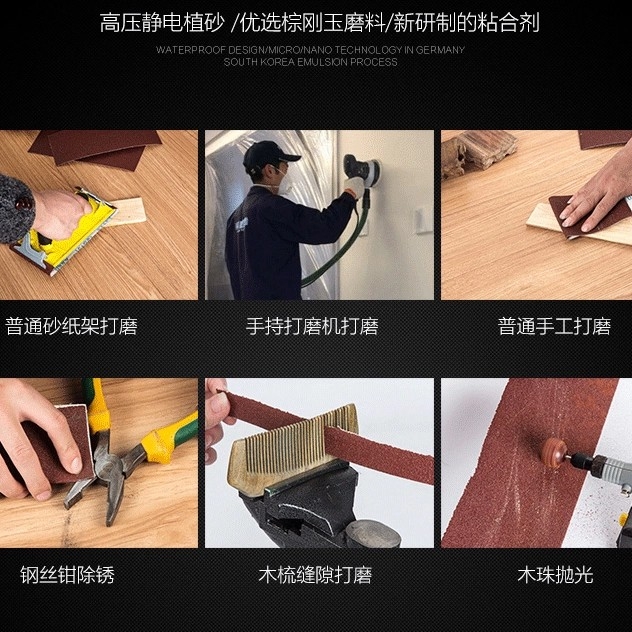 高压静电植砂 /优选棕刚玉磨料/新研制的粘合剂

WATERPROOF DESIGN/MICRO/NANO TECHNOLOGY IN GERMANY
SOUTH KOREA EMULSION PROCESS

普通砂纸架打磨

手持打磨机打磨

普通手工打磨

钢丝钳除锈

木梳缝隙打磨

木珠抛光